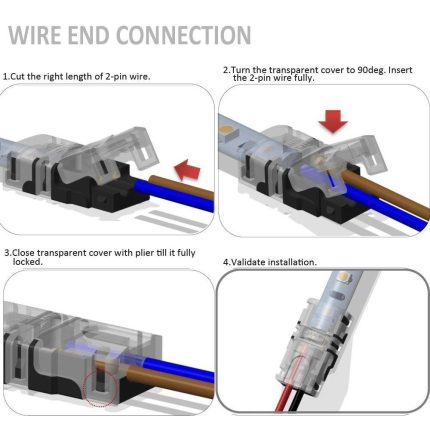 WIRE END CONNECTION

1.Cut the right length of 2-pin wire.

2.Turn the transparent cover to 90deg. Insert the 2-pin wire fully.

3.Close transparent cover with plier till it fully locked.

4.Validate installation.